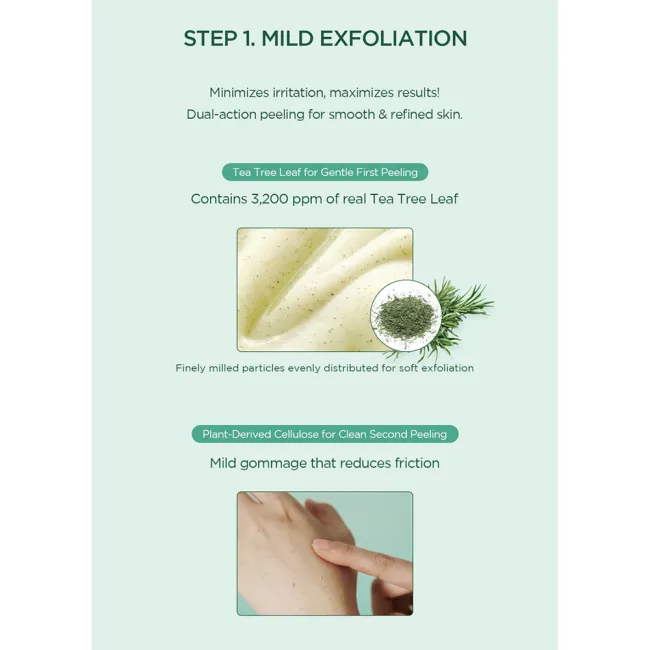 STEP 1. MILD EXFOLIATION

Minimizes irritation, maximizes results!
Dual-action peeling for smooth & refined skin.

Tea Tree Leaf for Gentle First Peeling

Contains 3,200 ppm of real Tea Tree Leaf

Finely milled particles evenly distributed for soft exfoliation

Plant-Derived Cellulose for Clean Second Peeling

Mild gommage that reduces friction