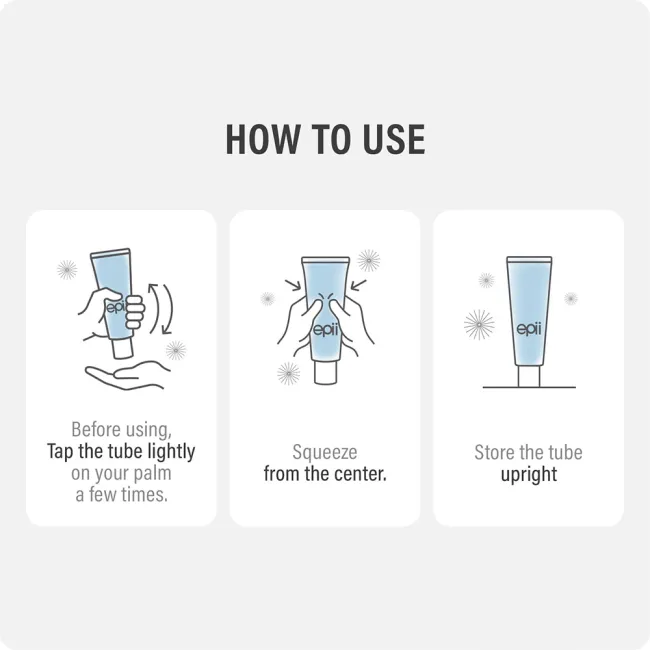 HOW TO USE

epii

Before using, Tap the tube lightly on your palm a few times.

epii

Squeeze from the center.

epii

Store the tube upright